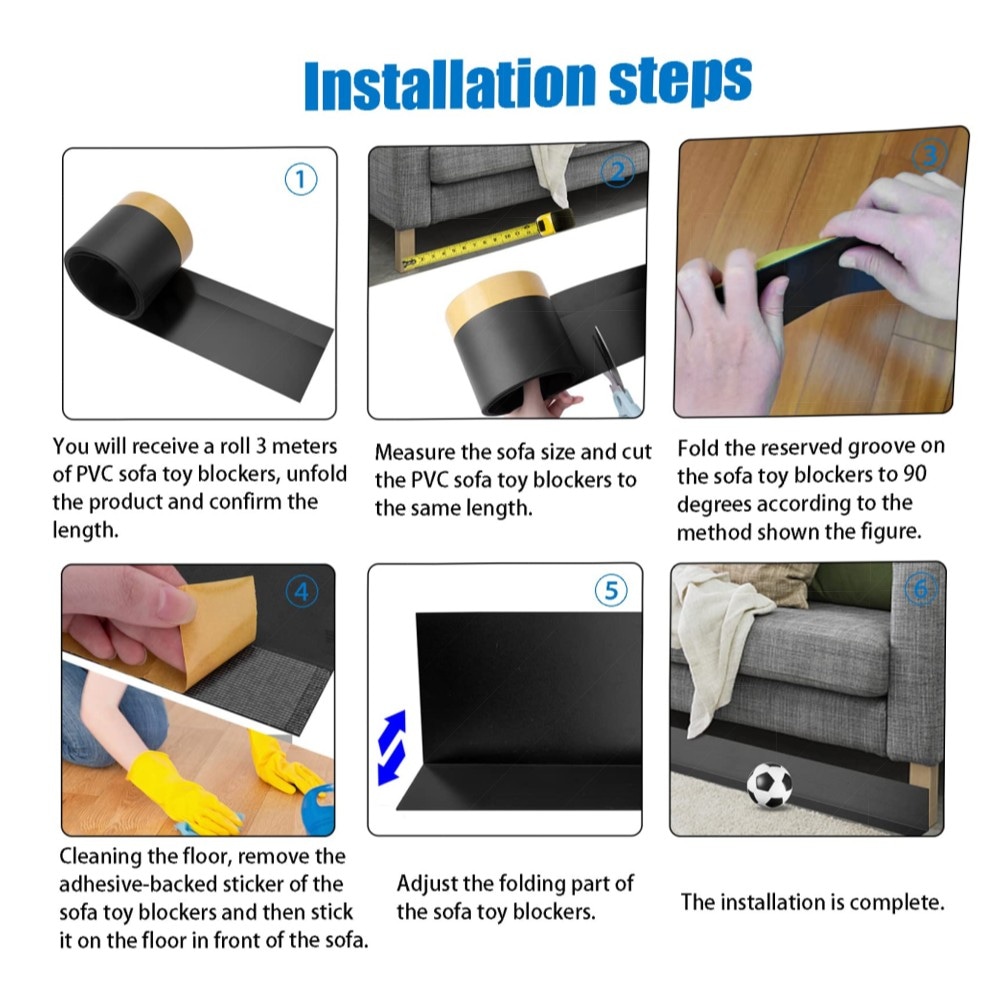 Installation steps

①

You will receive a roll 3 meters of PVC sofa toy blockers, unfold the product and confirm the length.

②

Measure the sofa size and cut the PVC sofa toy blockers to the same length.

③

Fold the reserved groove on the sofa toy blockers to 90 degrees according to the method shown the figure.

④

Cleaning the floor, remove the adhesive-backed sticker of the sofa toy blockers and then stick it on the floor in front of the sofa.

⑤

Adjust the folding part of the sofa toy blockers.

⑥

The installation is complete.