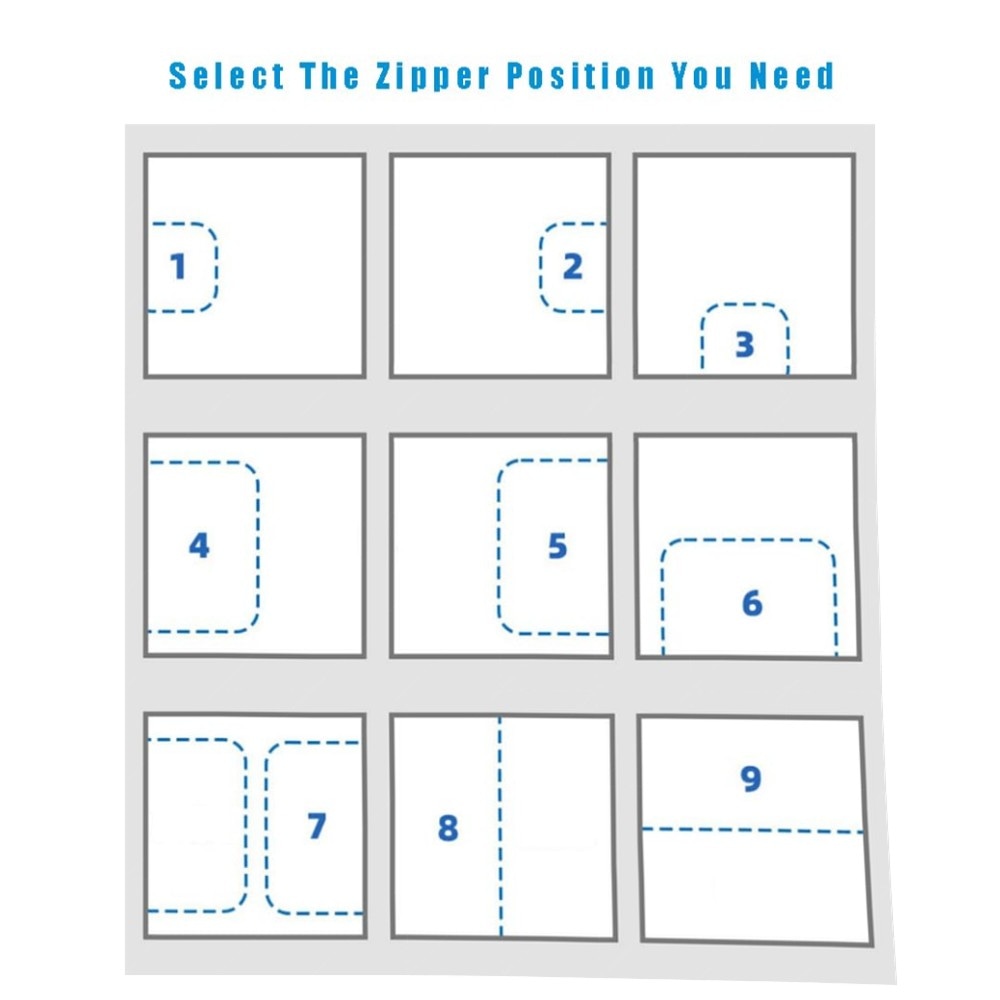 Select The Zipper Position You Need

1

2

3

4

5

6

7

8

9