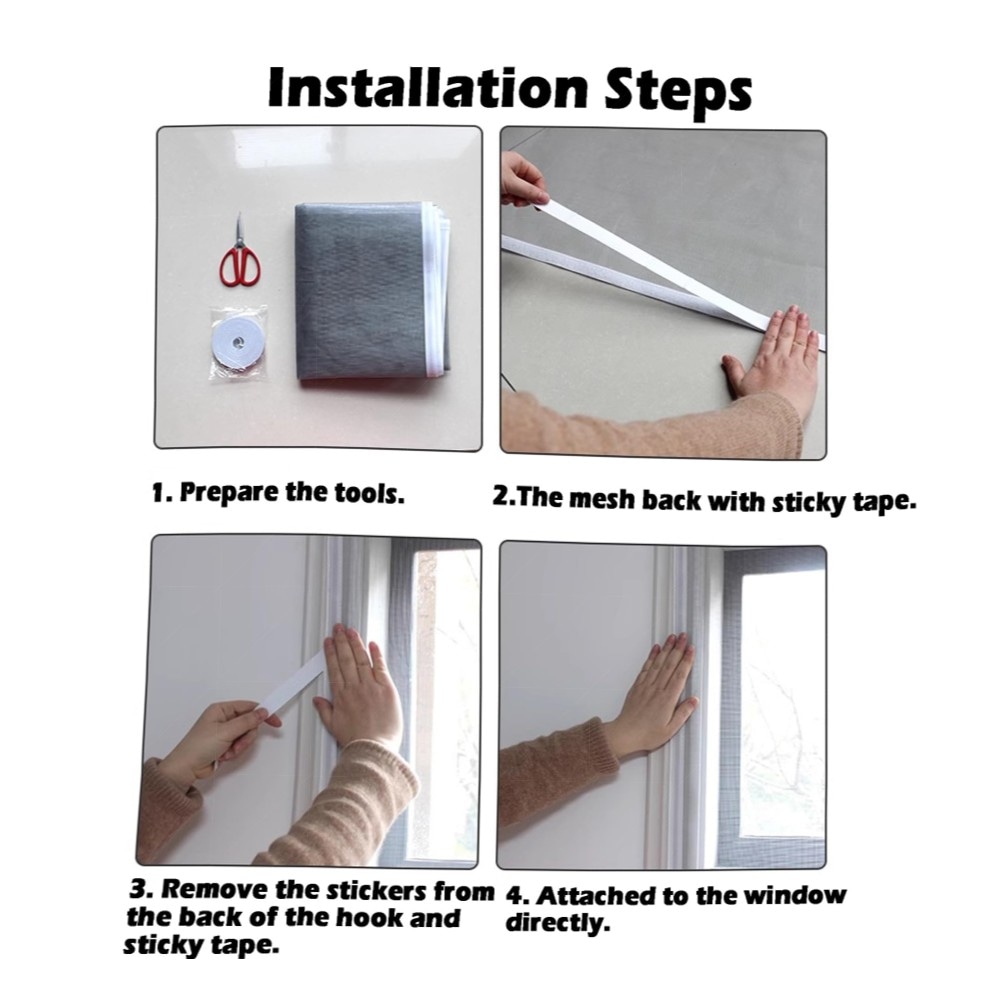 Installation Steps

1. Prepare the tools.

2.The mesh back with sticky tape.

3. Remove the stickers from the back of the hook and sticky tape.

4. Attached to the window directly.