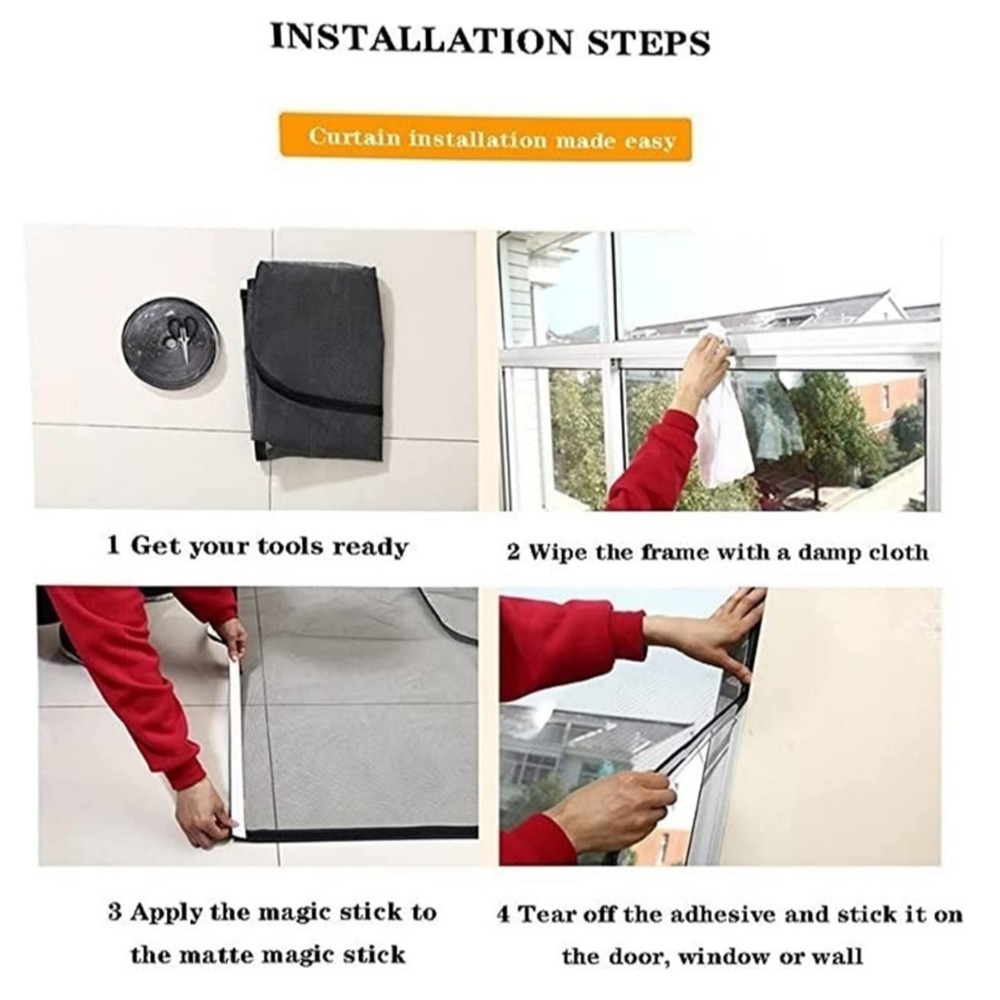 INSTALLATION STEPS

Curtain installation made easy

1 Get your tools ready

2 Wipe the frame with a damp cloth

3 Apply the magic stick to the matte magic stick

4 Tear off the adhesive and stick it on the door, window or wall