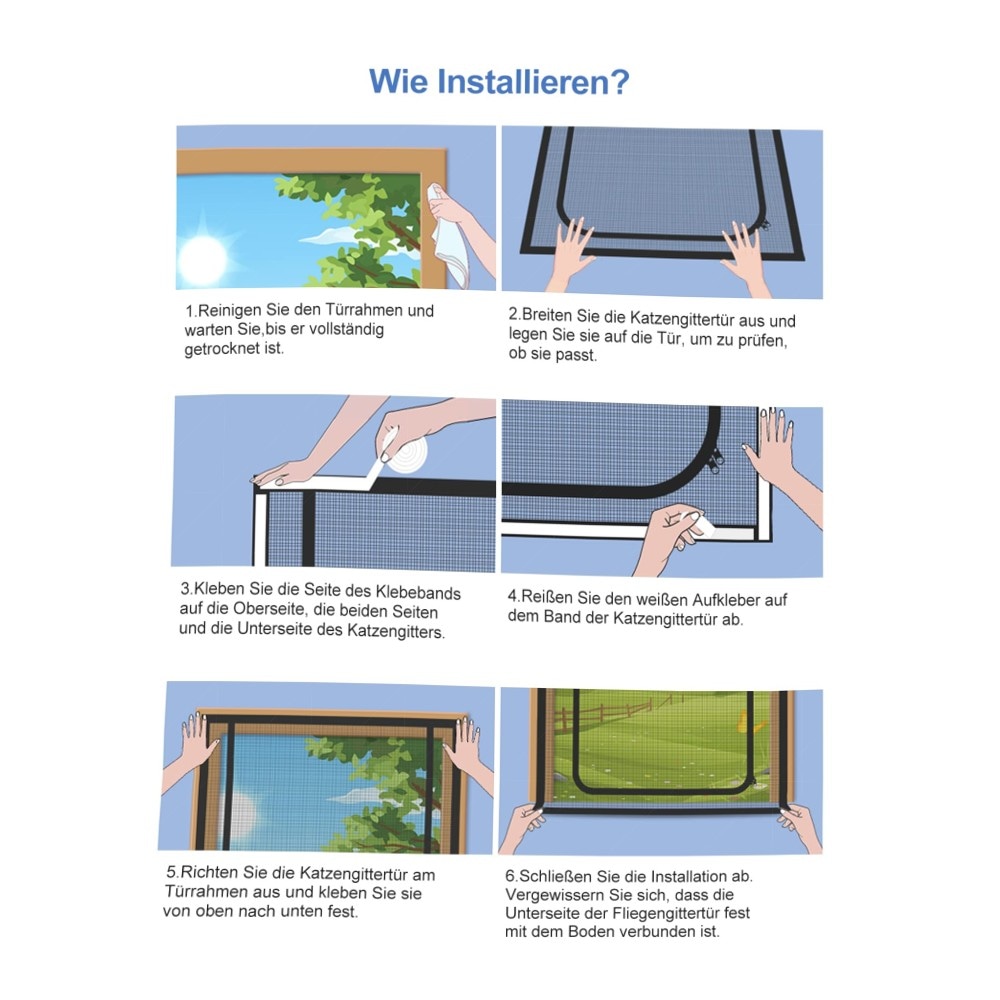 Wie Installieren?

1.Reinigen Sie den Türrahmen und warten Sie,bis er vollständig getrocknet ist.

2.Breiten Sie die Katzengittertür aus und legen Sie sie auf die Tür, um zu prüfen, ob sie passt.

3.Kleben Sie die Seite des Klebebands auf die Oberseite, die beiden Seiten und die Unterseite des Katzengitters.

4.Reißen Sie den weißen Aufkleber auf dem Band der Katzengittertür ab.

5.Richten Sie die Katzengittertür am Türrahmen aus und kleben Sie sie von oben nach unten fest.

6.Schließen Sie die Installation ab. Vergewissern Sie sich, dass die Unterseite der Fliegengittertür fest mit dem Boden verbunden ist.