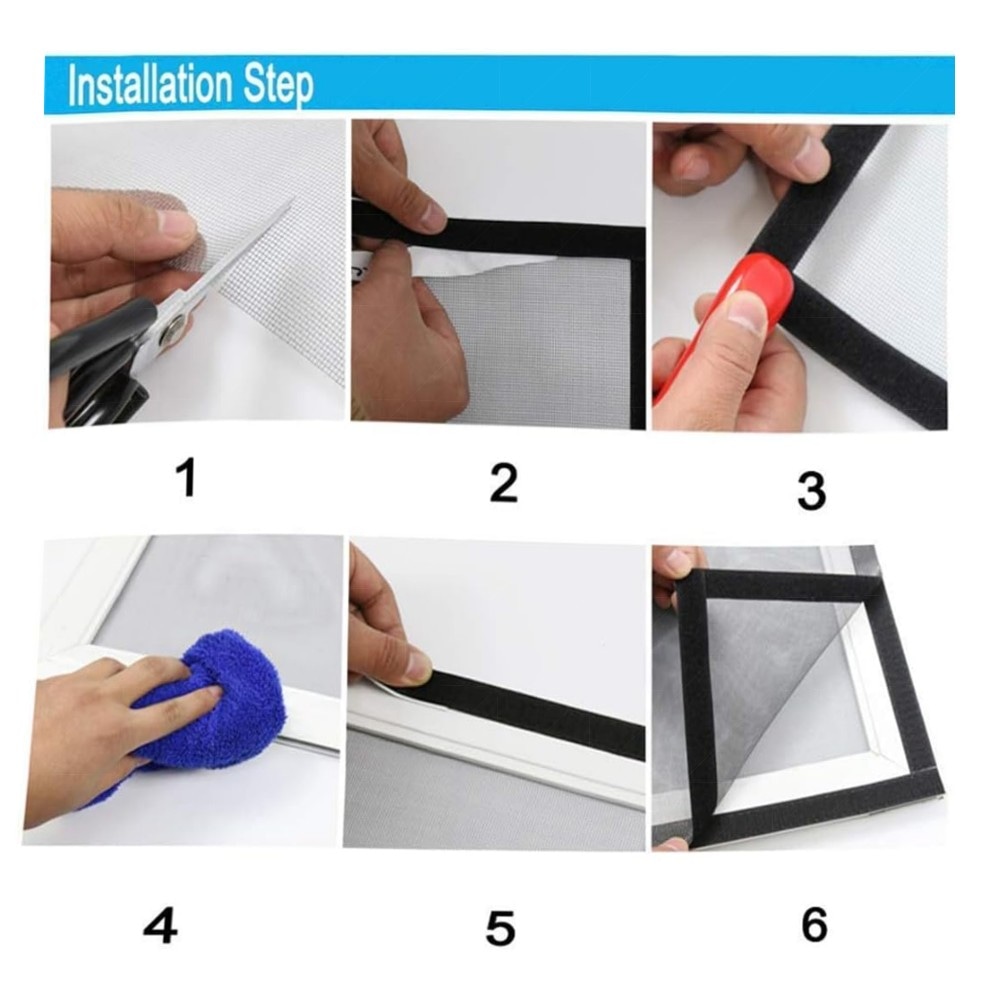 Installation Step

1

2

3

4

5

6