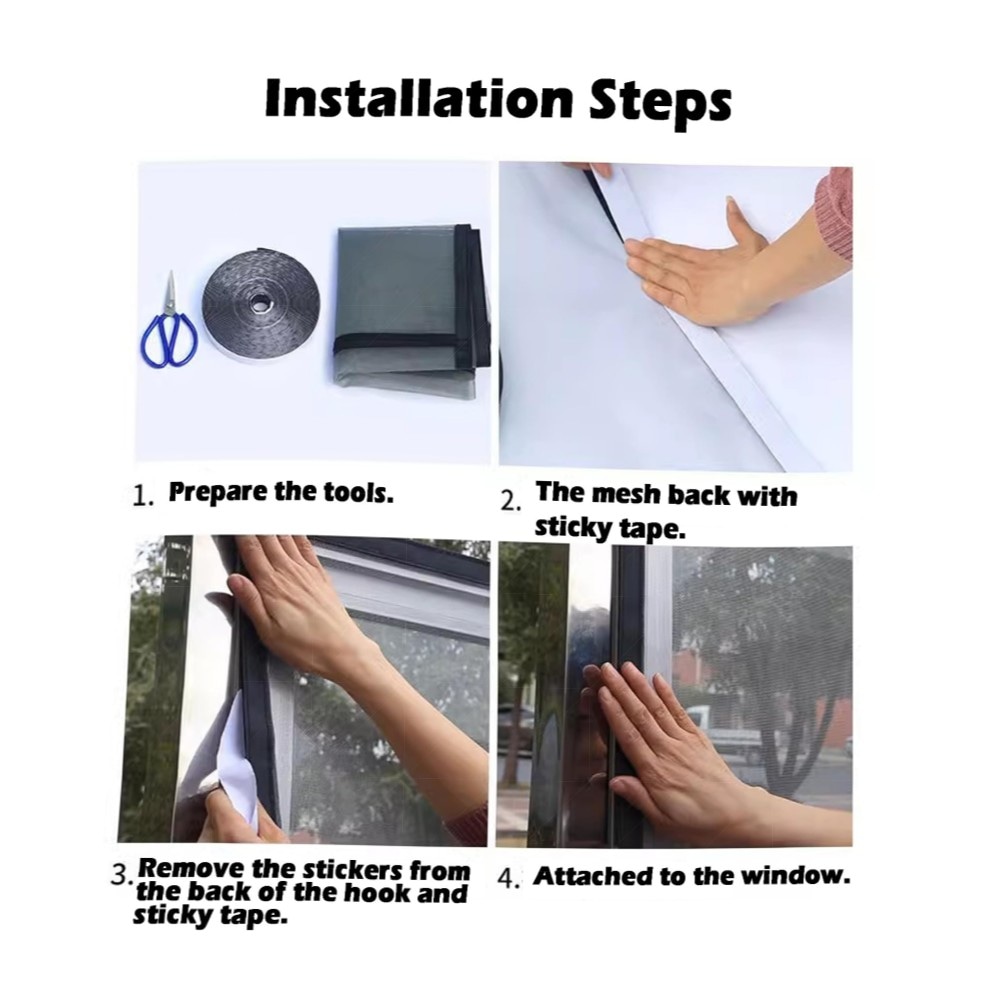 Installation Steps

1. Prepare the tools.

2. The mesh back with sticky tape.

3. Remove the stickers from the back of the hook and sticky tape.

4. Attached to the window.