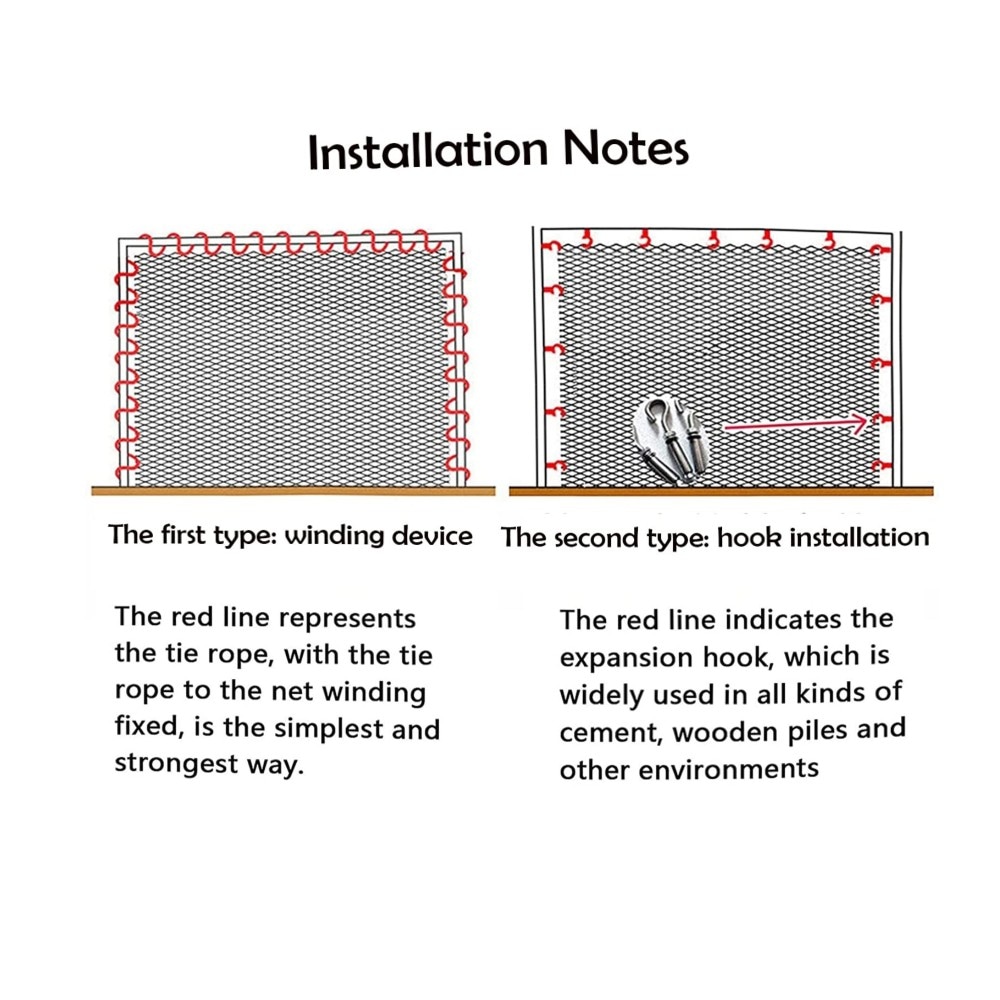 Installation Notes

The first type: winding device

The red line represents the tie rope, with the tie rope to the net winding fixed, is the simplest and strongest way.

The second type: hook installation

The red line indicates the expansion hook, which is widely used in all kinds of cement, wooden piles and other environments