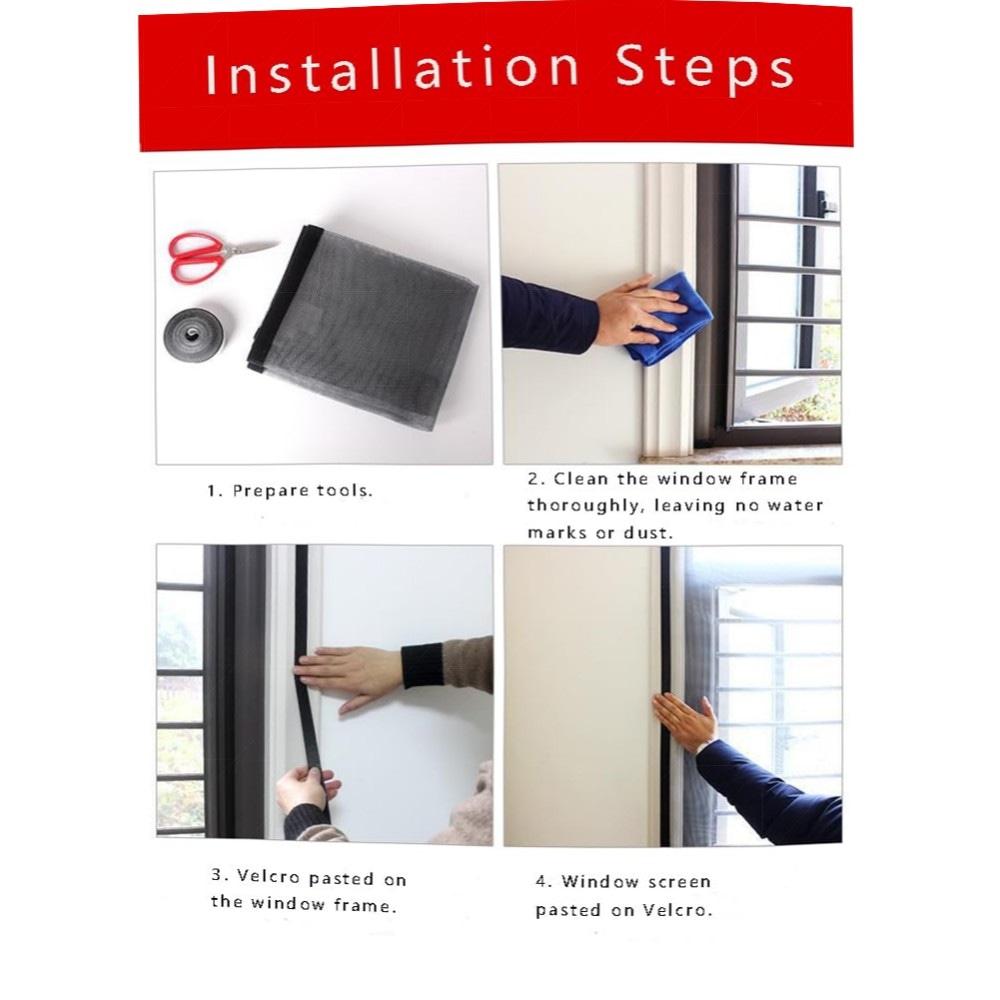 Installation Steps

1. Prepare tools.

2. Clean the window frame thoroughly, leaving no water marks or dust.

3. Velcro pasted on the window frame.

4. Window screen pasted on Velcro.