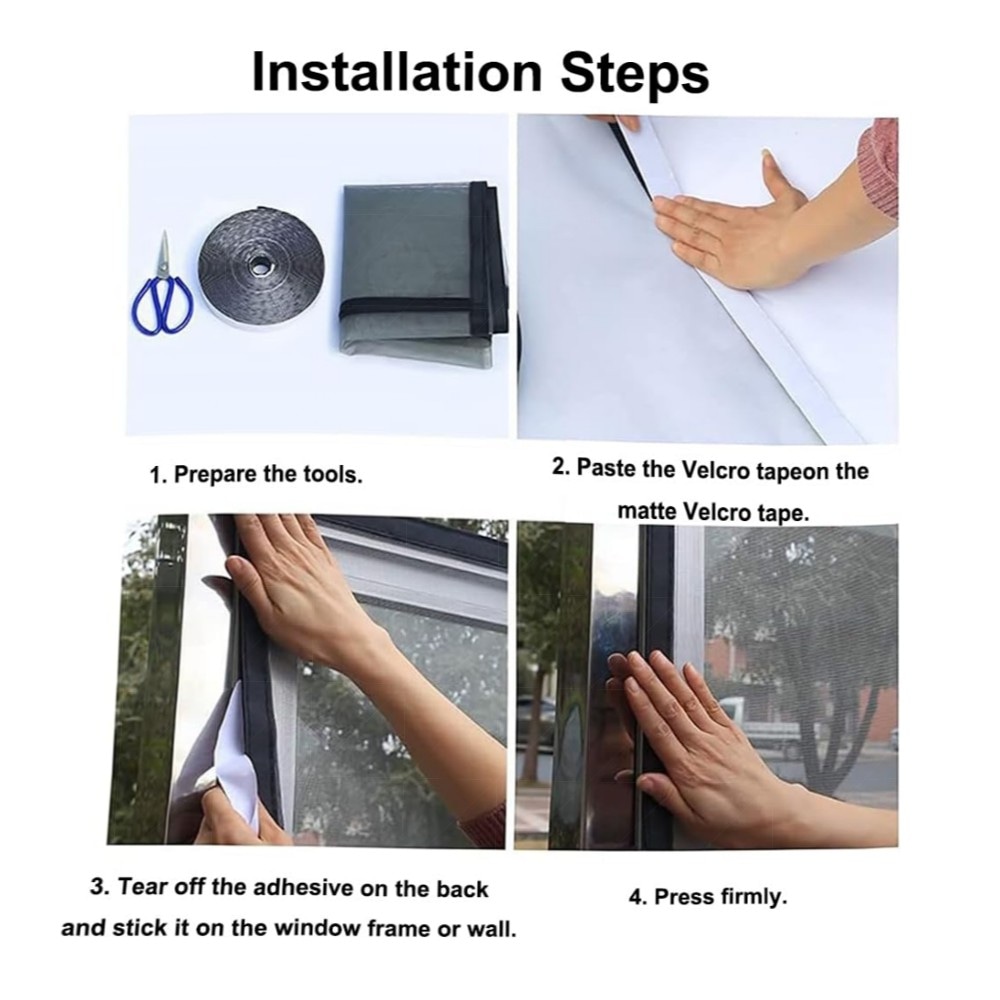 Installation Steps

1. Prepare the tools.

2. Paste the Velcro tapeon the matte Velcro tape.

3. Tear off the adhesive on the back and stick it on the window frame or wall.

4. Press firmly.