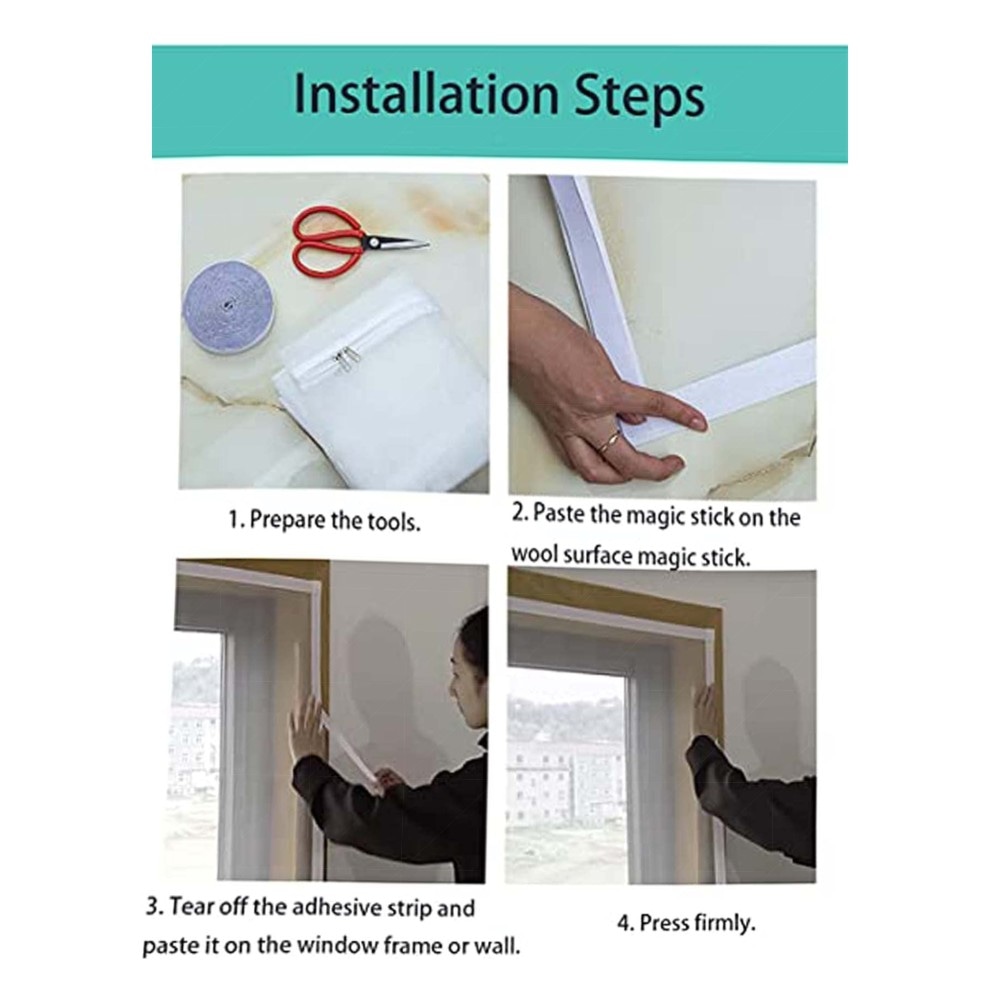 Installation Steps

1. Prepare the tools.

2. Paste the magic stick on the wool surface magic stick.

3. Tear off the adhesive strip and paste it on the window frame or wall.

4. Press firmly.