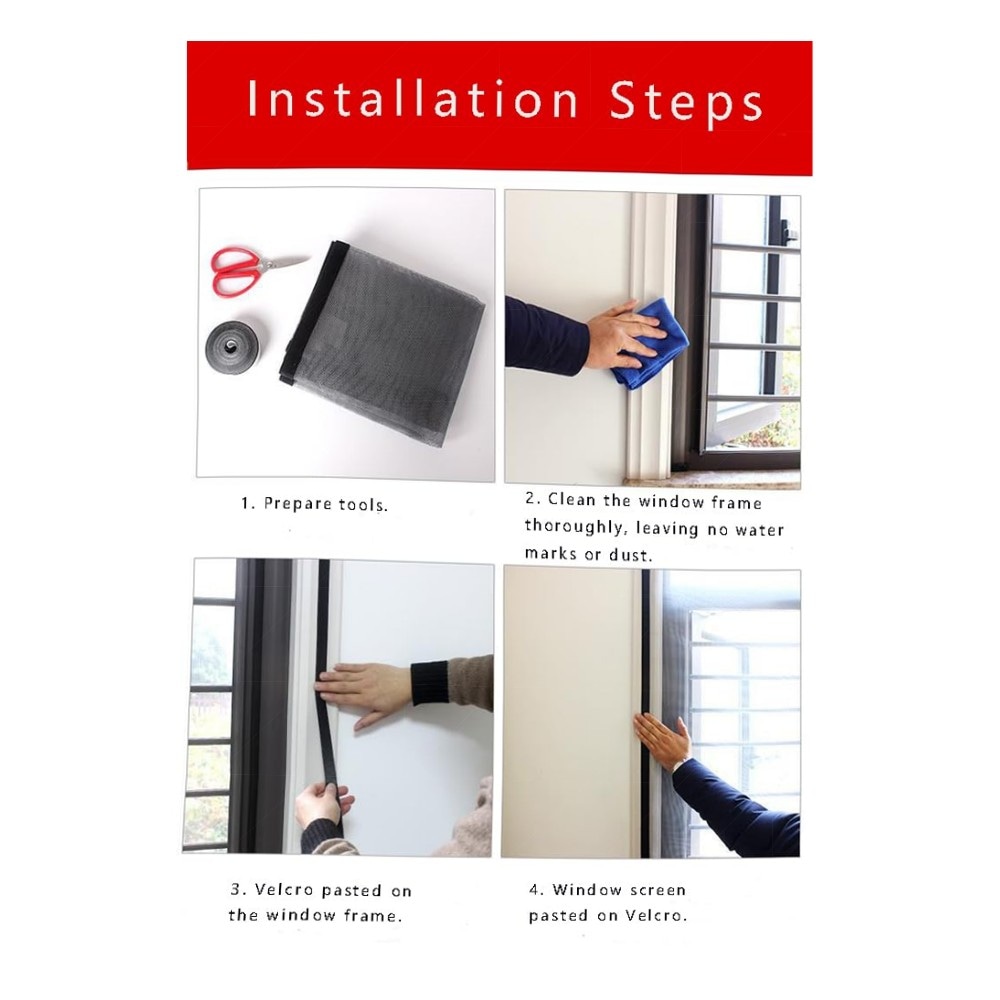 Installation Steps

1. Prepare tools.

2. Clean the window frame thoroughly, leaving no water marks or dust.

3. Velcro pasted on the window frame.

4. Window screen pasted on Velcro.