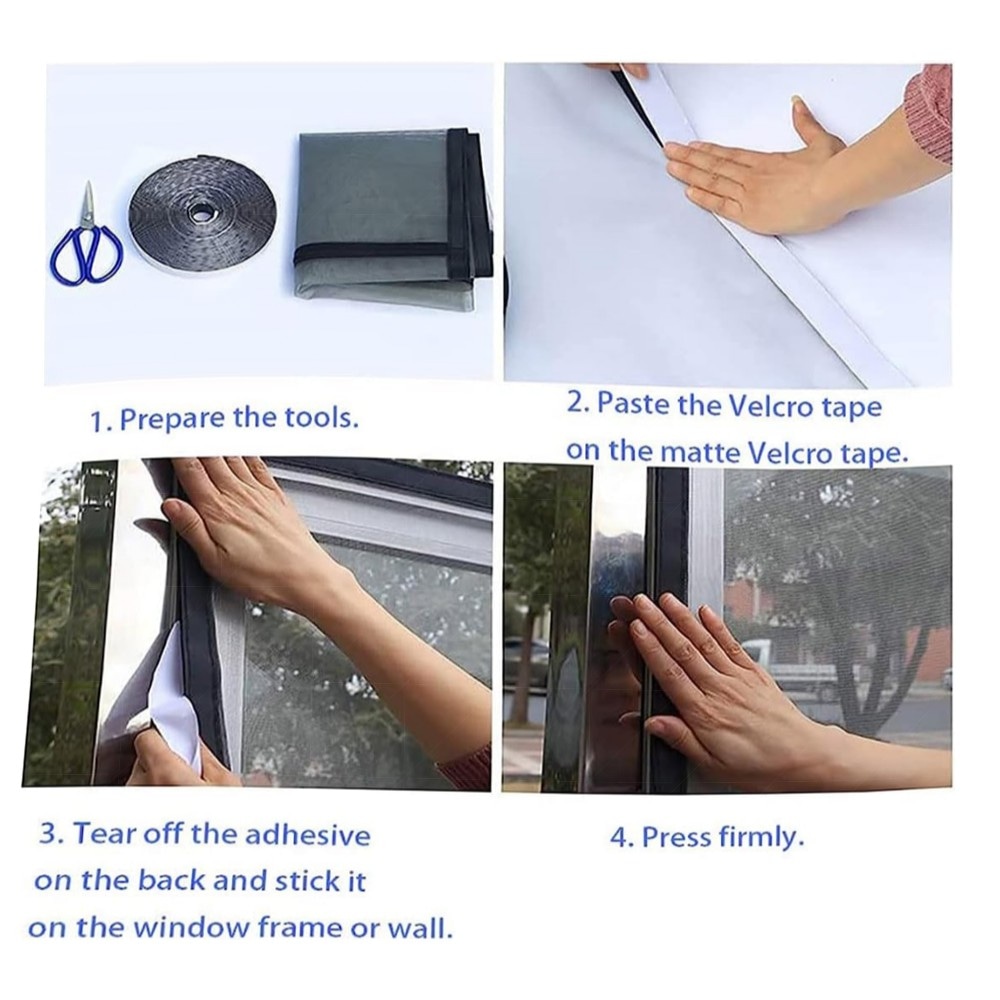 1. Prepare the tools.

2. Paste the Velcro tape on the matte Velcro tape.

3. Tear off the adhesive on the back and stick it on the window frame or wall.

4. Press firmly.