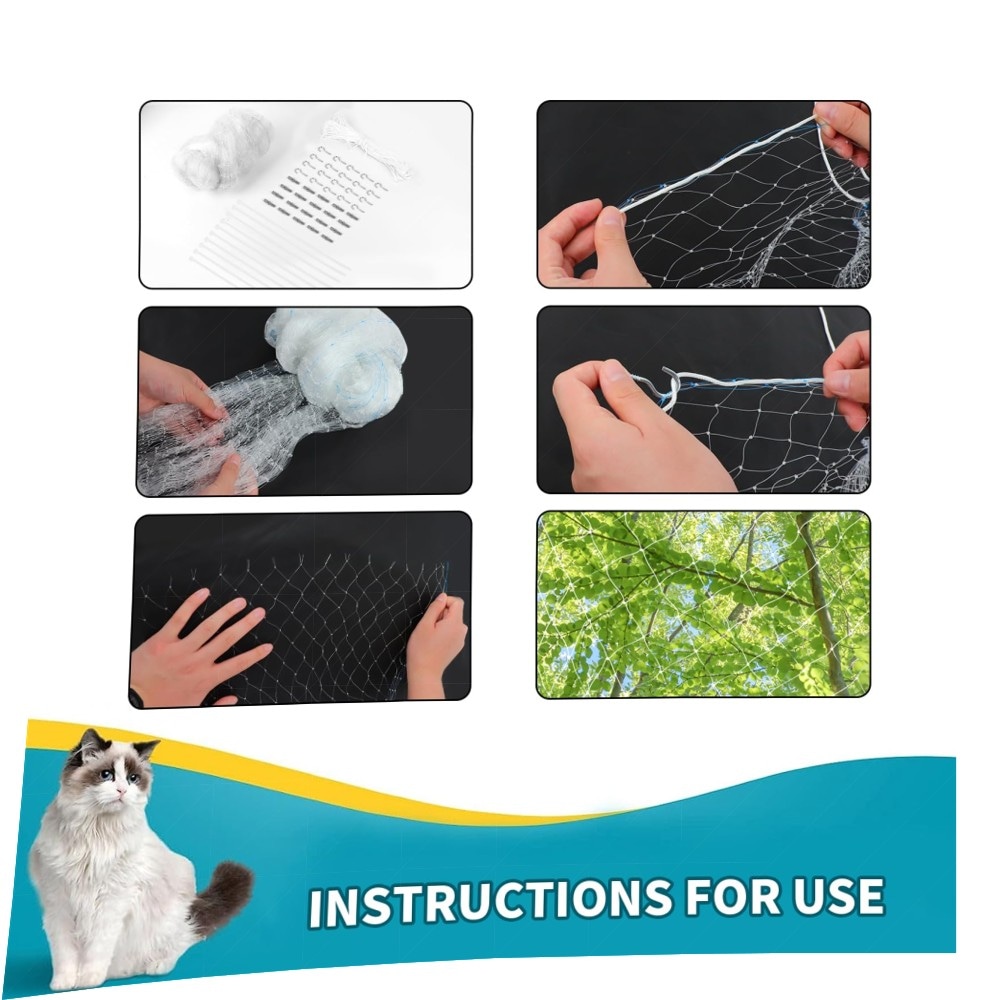 INSTRUCTIONS FOR USE