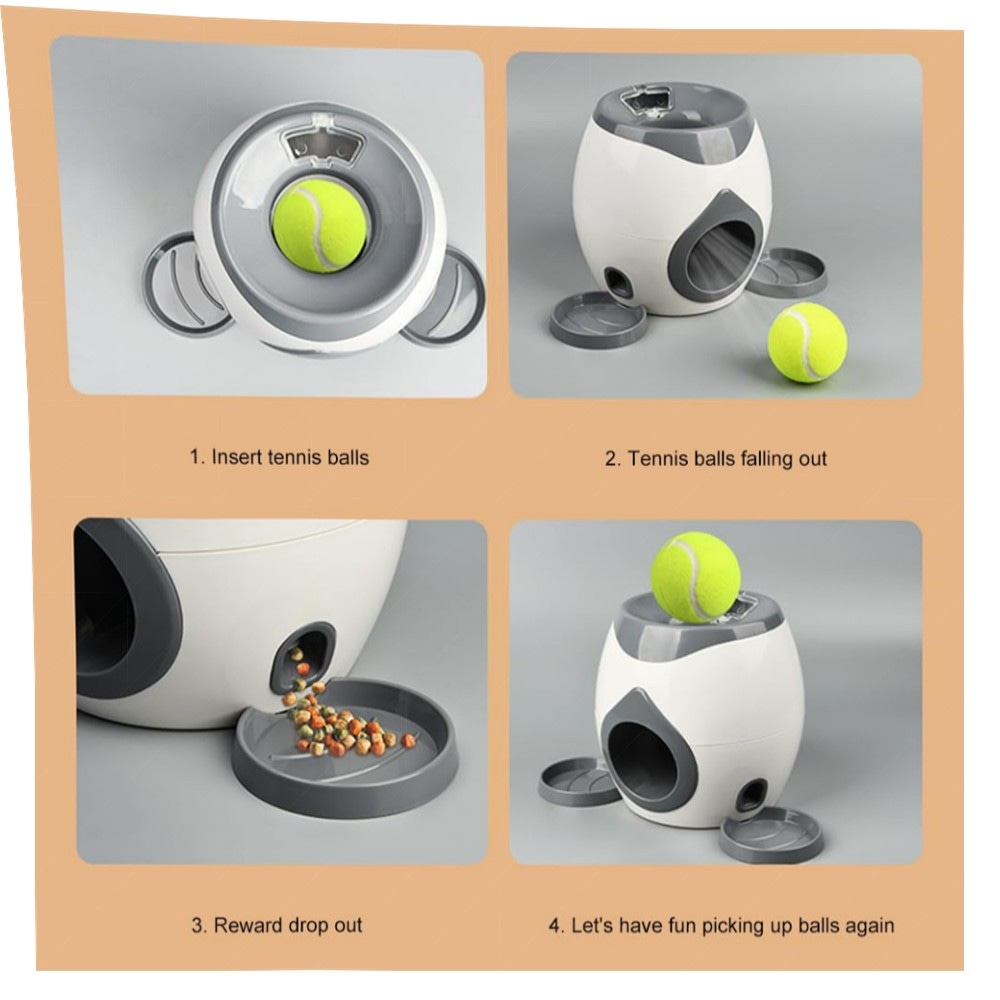 1. Insert tennis balls

2. Tennis balls falling out

3. Reward drop out

4. Let's have fun picking up balls again