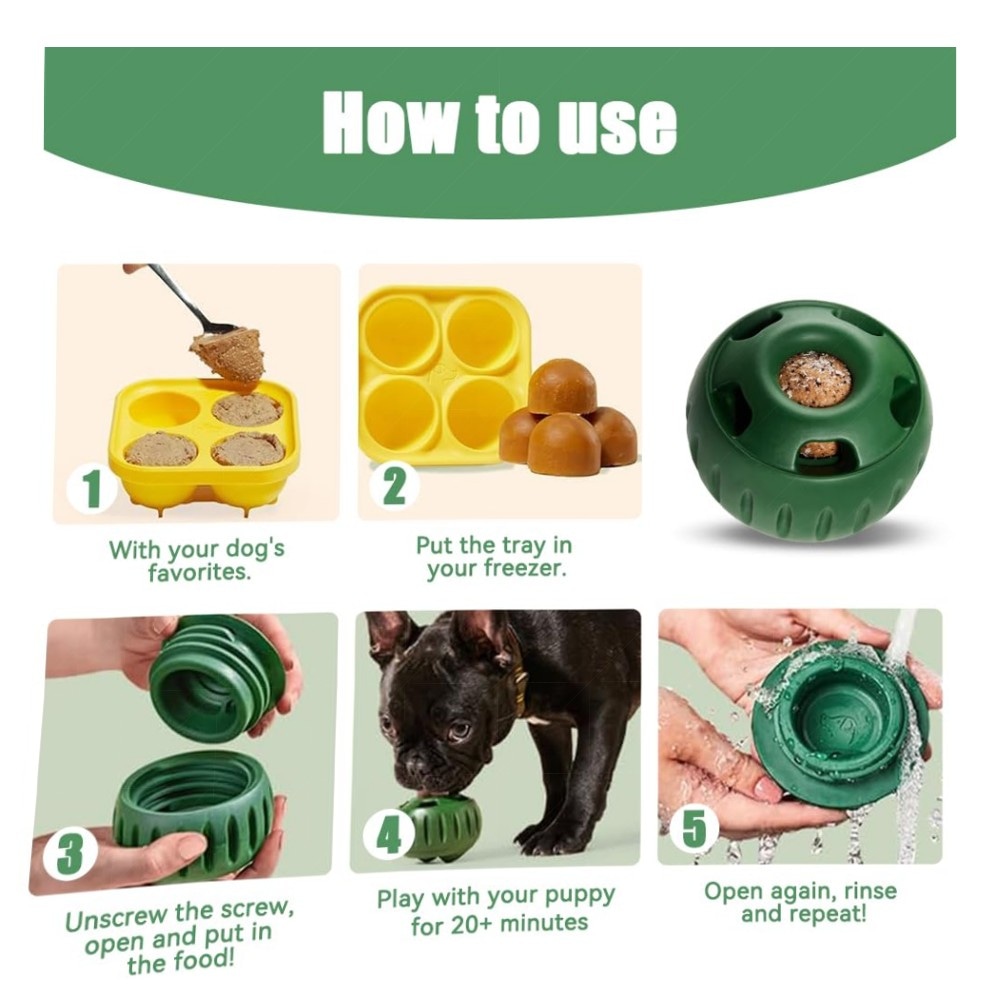 How to use

1

With your dog's favorites.

2

Put the tray in your freezer.

3

Unscrew the screw, open and put in the food!

4

Play with your puppy for 20+ minutes

5

Open again, rinse and repeat!