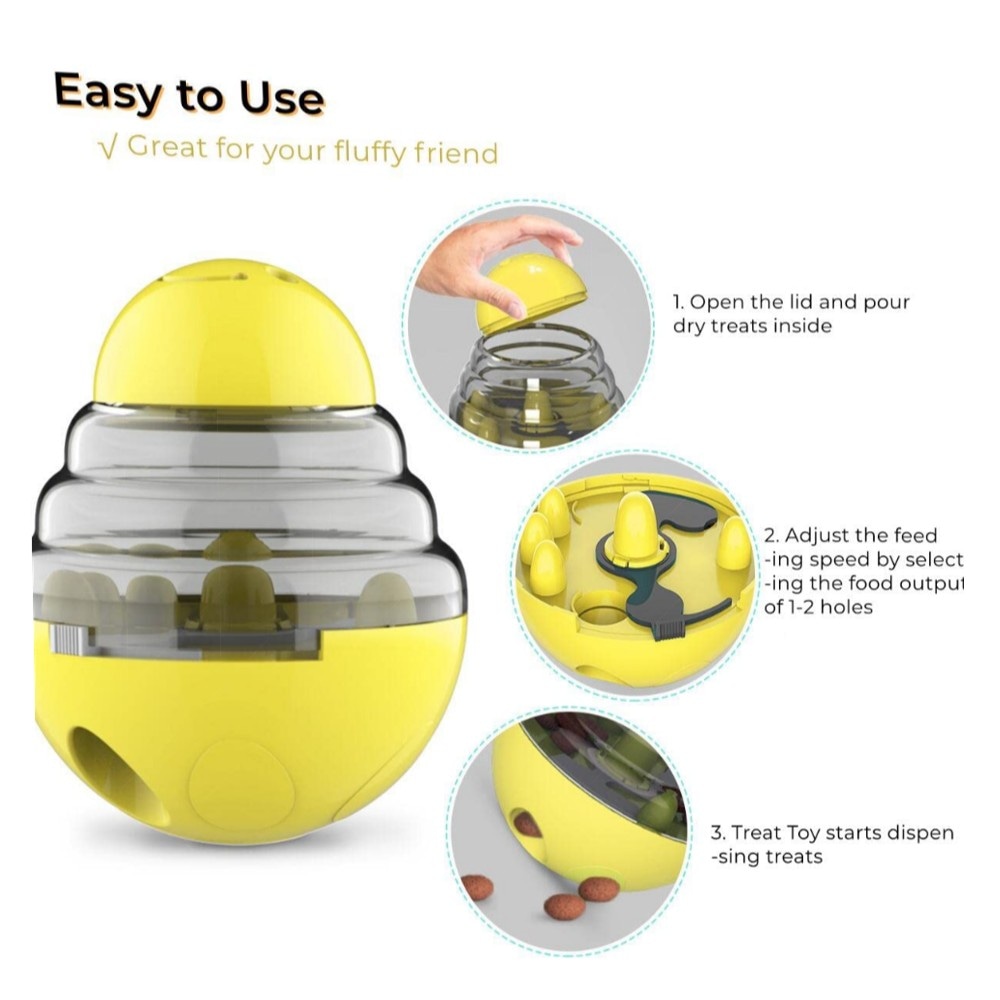 Easy to Use
√ Great for your fluffy friend

1. Open the lid and pour dry treats inside

2. Adjust the feed -ing speed by select -ing the food output of 1-2 holes

3. Treat Toy starts dispen -sing treats