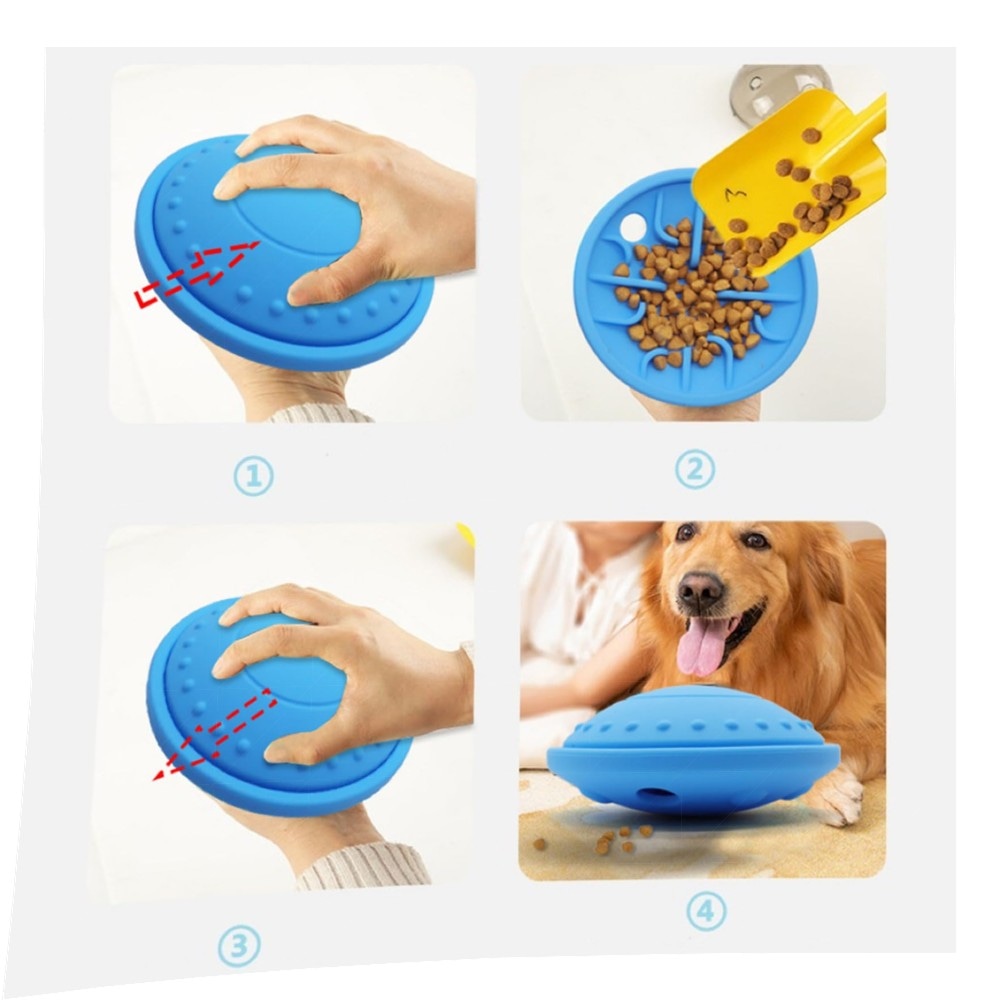 ①

②

③

④