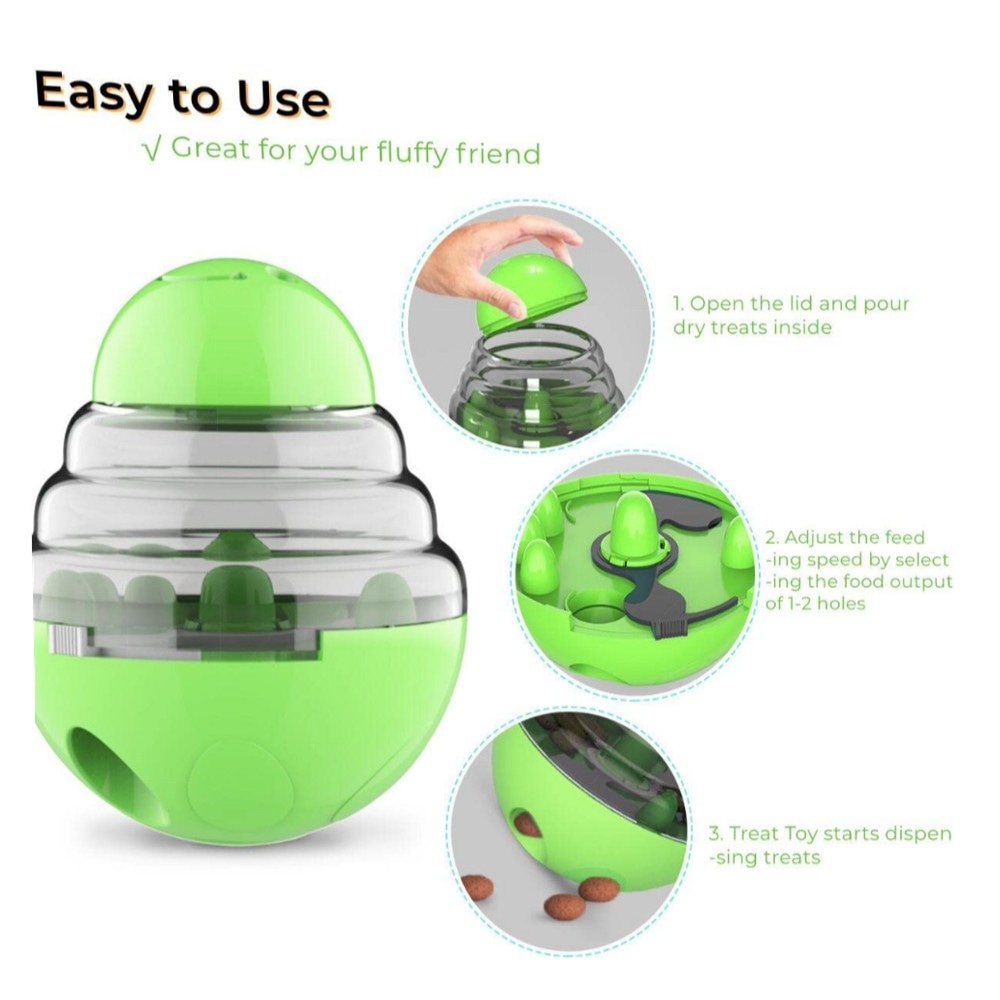 Easy to Use
√ Great for your fluffy friend

1. Open the lid and pour dry treats inside

2. Adjust the feed -ing speed by select -ing the food output of 1-2 holes

3. Treat Toy starts dispen -sing treats