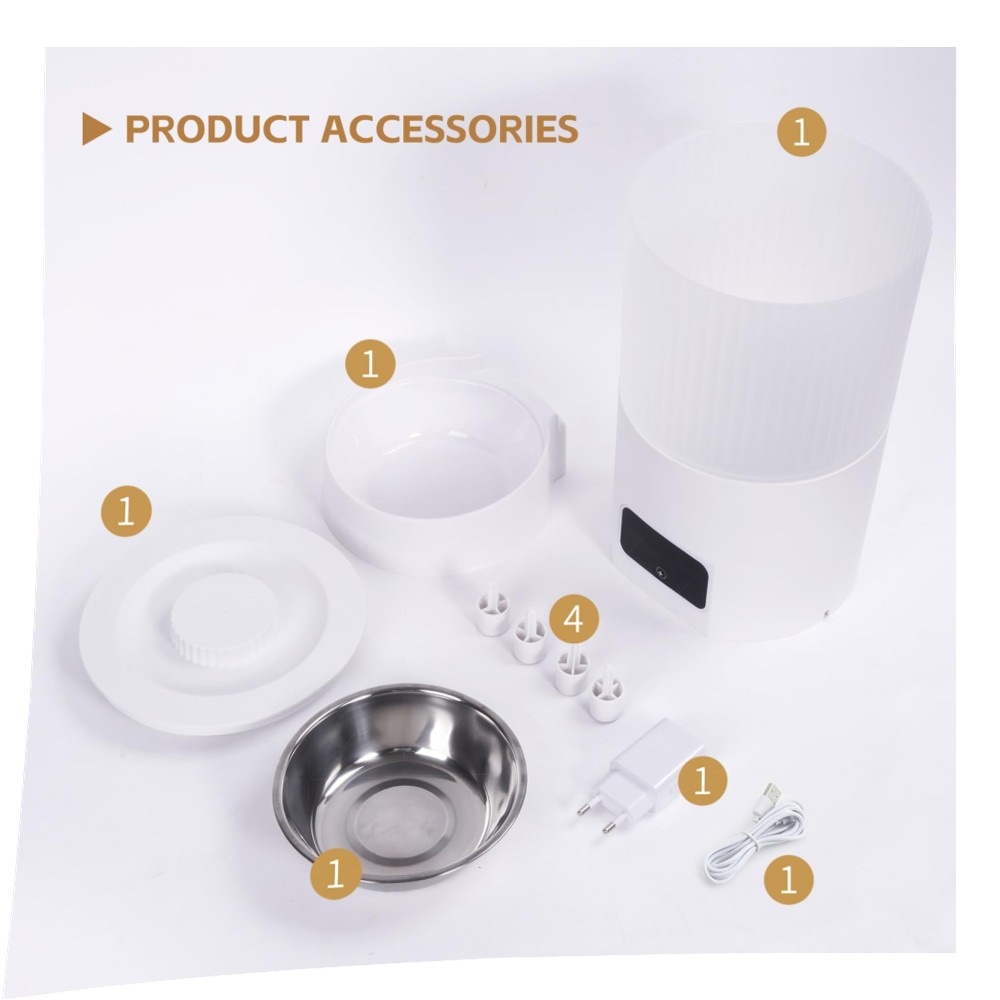 PRODUCT ACCESSORIES

1

1

1

4

1

1

1