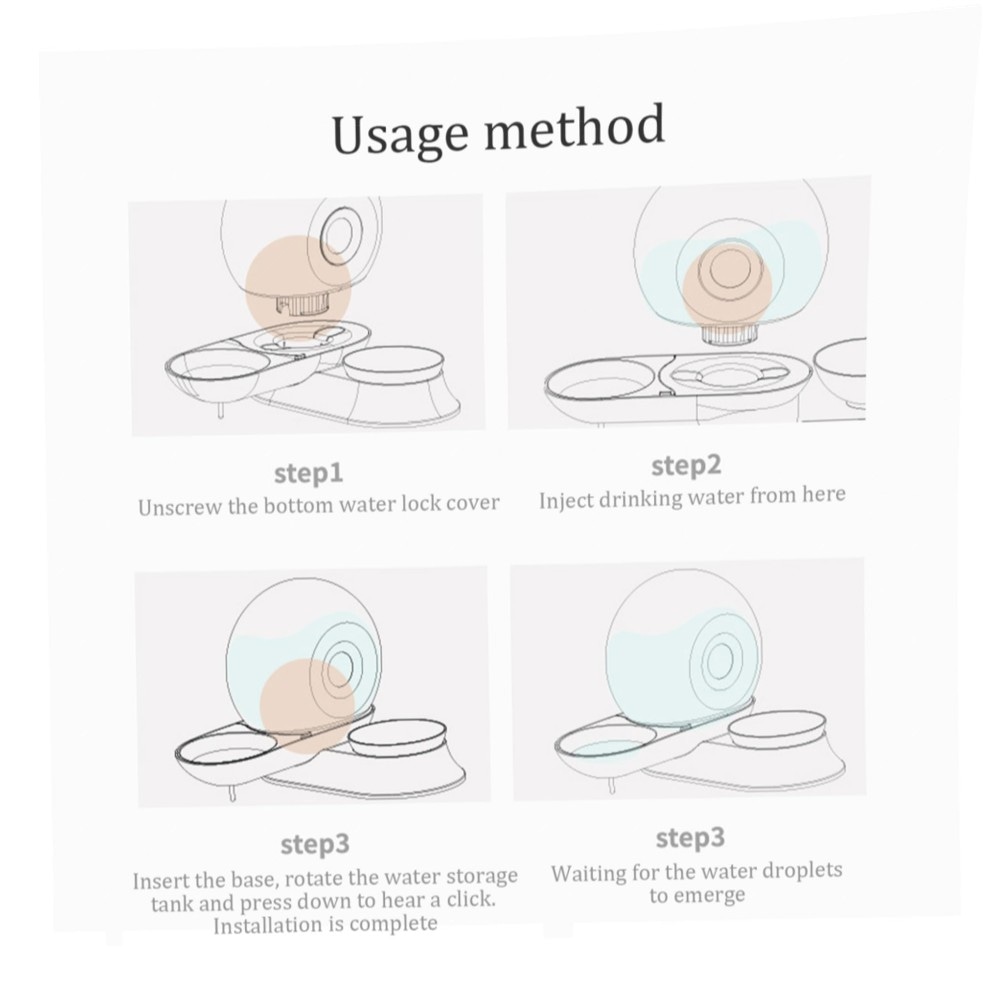 Usage method

step1
Unscrew the bottom water lock cover

step2
Inject drinking water from here

step3
Insert the base, rotate the water storage tank and press down to hear a click. Installation is complete

step3
Waiting for the water droplets to emerge