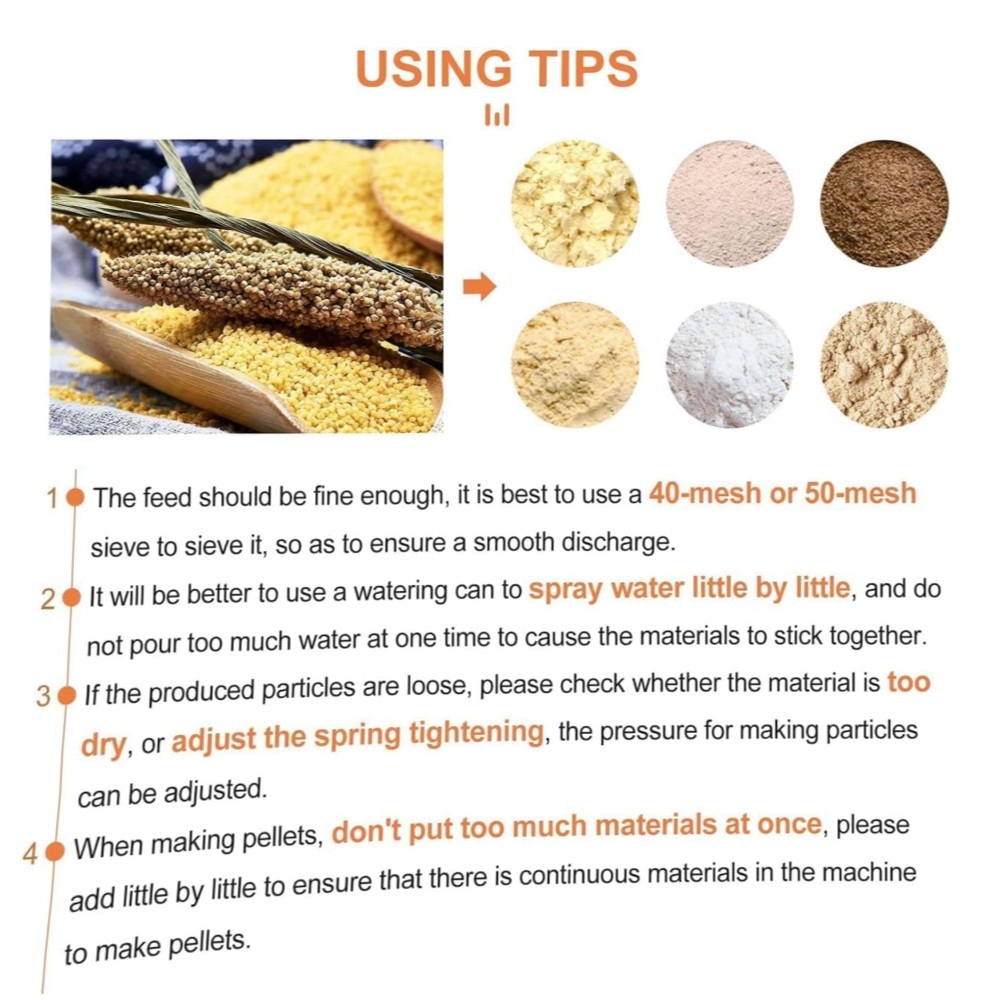 USING TIPS

1 The feed should be fine enough, it is best to use a 40-mesh or 50-mesh sieve to sieve it, so as to ensure a smooth discharge.

2 It will be better to use a watering can to spray water little by little, and do not pour too much water at one time to cause the materials to stick together.

3 If the produced particles are loose, please check whether the material is too dry, or adjust the spring tightening, the pressure for making particles can be adjusted.

4 When making pellets, don't put too much materials at once, please add little by little to ensure that there is continuous materials in the machine to make pellets.