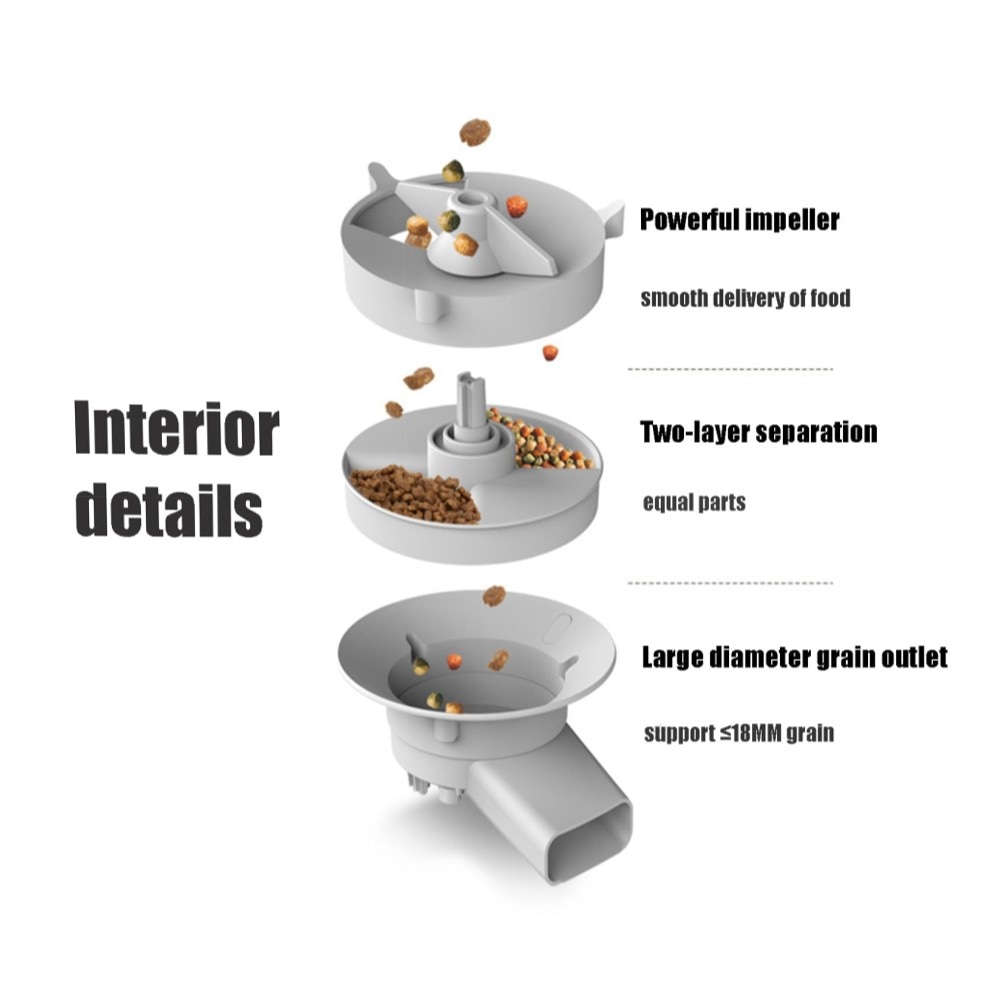 Interior details

Powerful impeller

smooth delivery of food

Two-layer separation

equal parts

Large diameter grain outlet

support ≤18MM grain